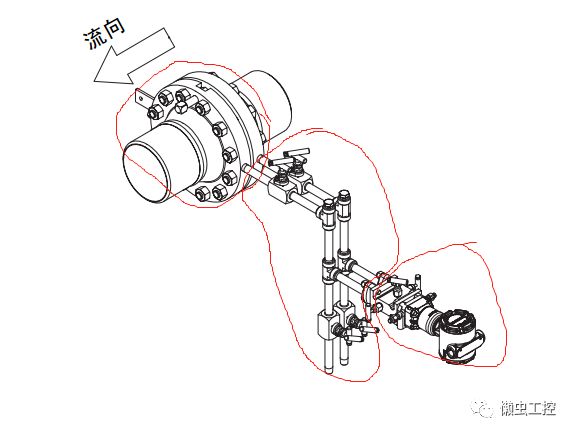 流向

懒虫工控